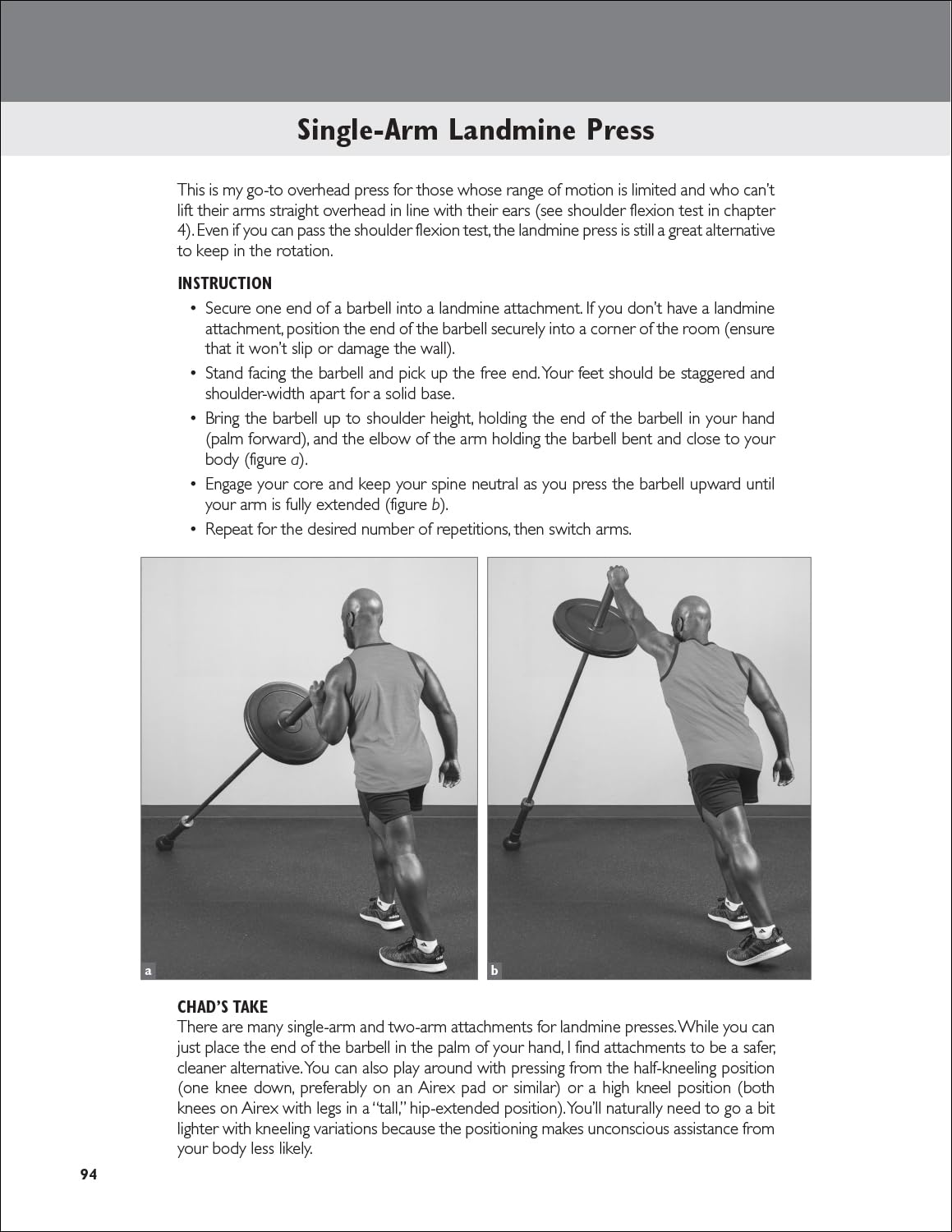 Single-Arm Landmine Press

This is my go-to overhead press for those whose range of motion is limited and who can't lift their arms straight overhead in line with their ears (see shoulder flexion test in chapter 4). Even if you can pass the shoulder flexion test, the landmine press is still a great alternative to keep in the rotation.

INSTRUCTION

• Secure one end of a barbell into a landmine attachment. If you don't have a landmine attachment, position the end of the barbell securely into a corner of the room (ensure that it won't slip or damage the wall).
• Stand facing the barbell and pick up the free end. Your feet should be staggered and shoulder-width apart for a solid base.
• Bring the barbell up to shoulder height, holding the end of the barbell in your hand (palm forward), and the elbow of the arm holding the barbell bent and close to your body (figure a).
• Engage your core and keep your spine neutral as you press the barbell upward until your arm is fully extended (figure b).
• Repeat for the desired number of repetitions, then switch arms.

a

b

CHAD'S TAKE
There are many single-arm and two-arm attachments for landmine presses. While you can just place the end of the barbell in the palm of your hand, I find attachments to be a safer, cleaner alternative. You can also play around with pressing from the half-kneeling position (one knee down, preferably on an Airex pad or similar) or a high kneel position (both knees on Airex with legs in a "tall," hip-extended position). You'll naturally need to go a bit lighter with kneeling variations because the positioning makes unconscious assistance from your body less likely.

94